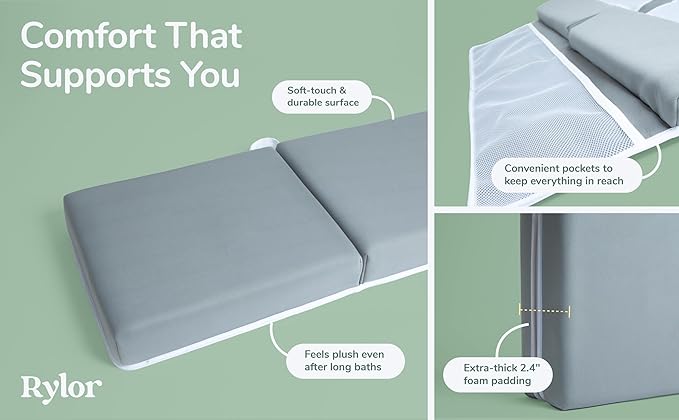 Comfort That Supports You

Soft-touch & durable surface

Feels plush even after long baths

Rylor

Convenient pockets to keep everything in reach

Extra-thick 2.4" foam padding