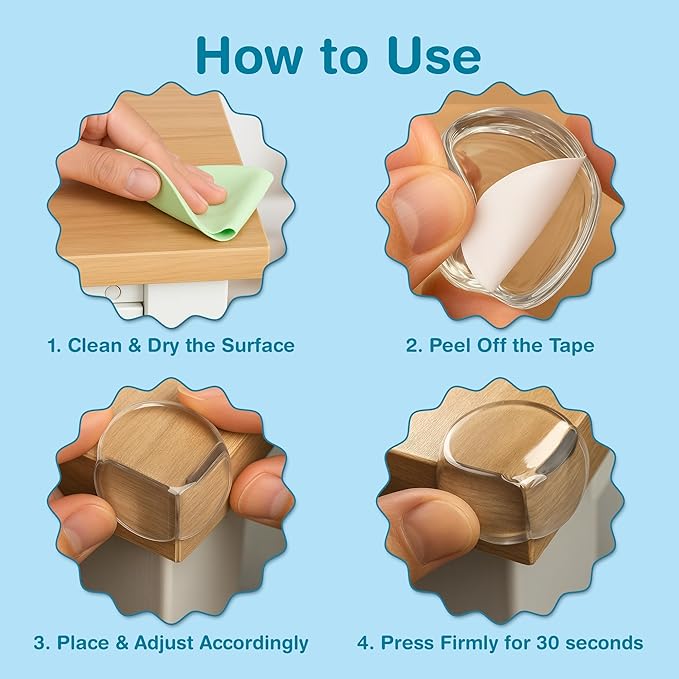 How to Use

1. Clean & Dry the Surface

2. Peel Off the Tape

3. Place & Adjust Accordingly

4. Press Firmly for 30 seconds