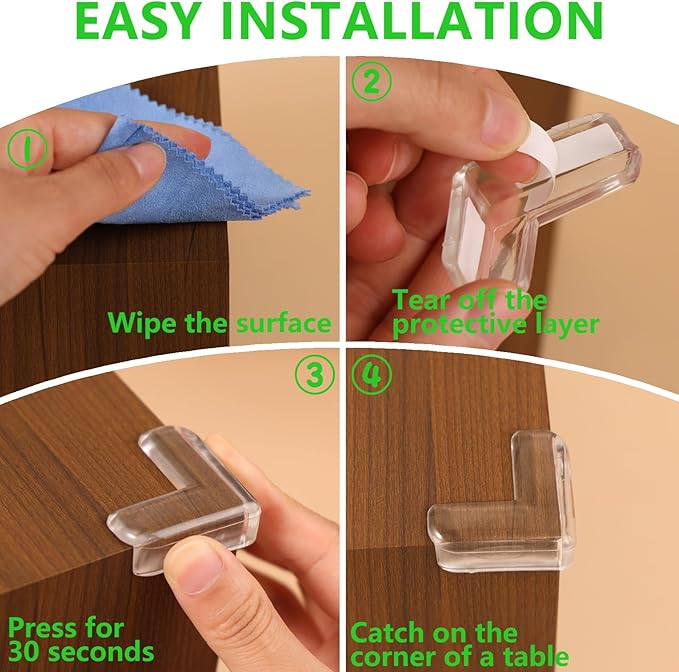 EASY INSTALLATION

①

Wipe the surface

②

Tear off the protective layer

③

Press for 30 seconds

④

Catch on the corner of a table