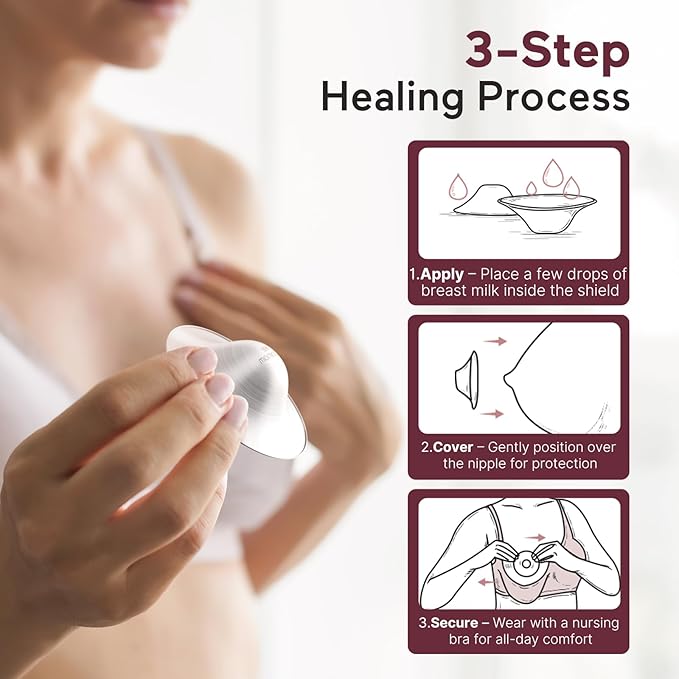 3-Step
Healing Process

1.Apply – Place a few drops of breast milk inside the shield

2.Cover – Gently position over the nipple for protection

3.Secure – Wear with a nursing bra for all-day comfort