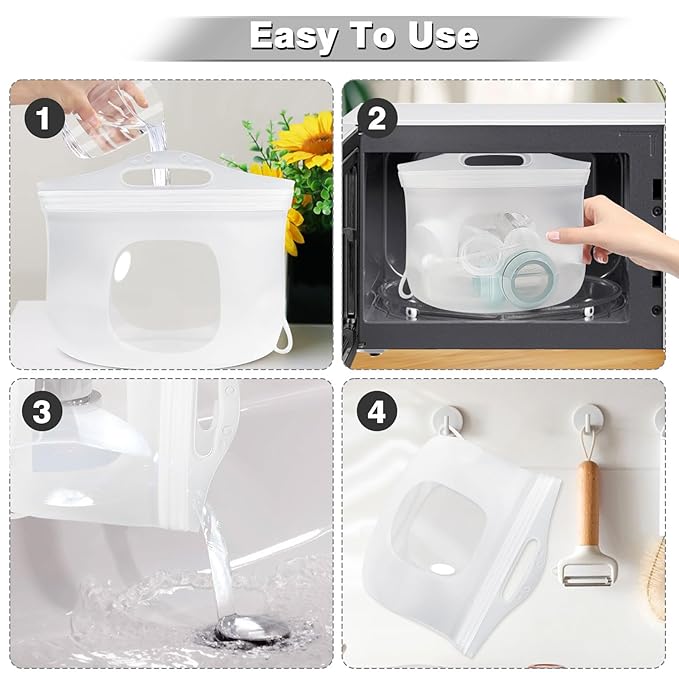 Easy To Use

1

2

3

4