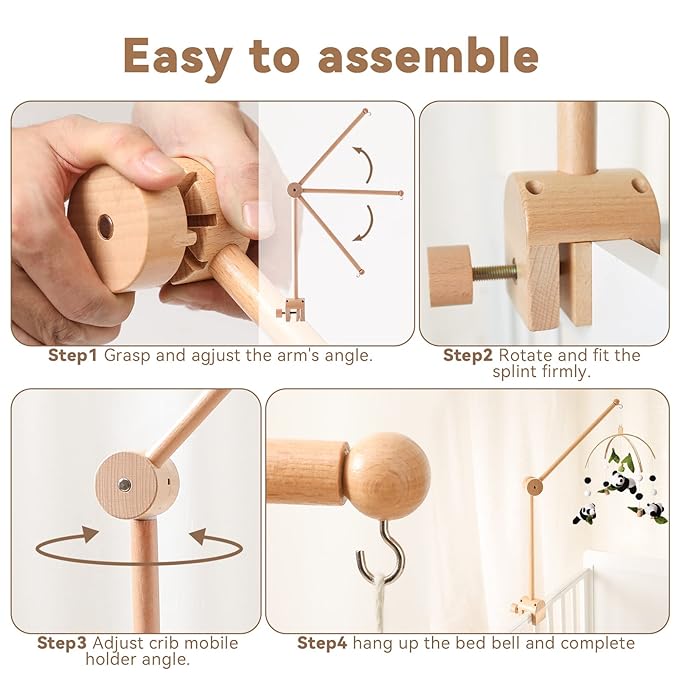 Easy to assemble

Step1 Grasp and agjust the arm's angle.

Step2 Rotate and fit the splint firmly.

Step3 Adjust crib mobile holder angle.

Step4 hang up the bed bell and complete