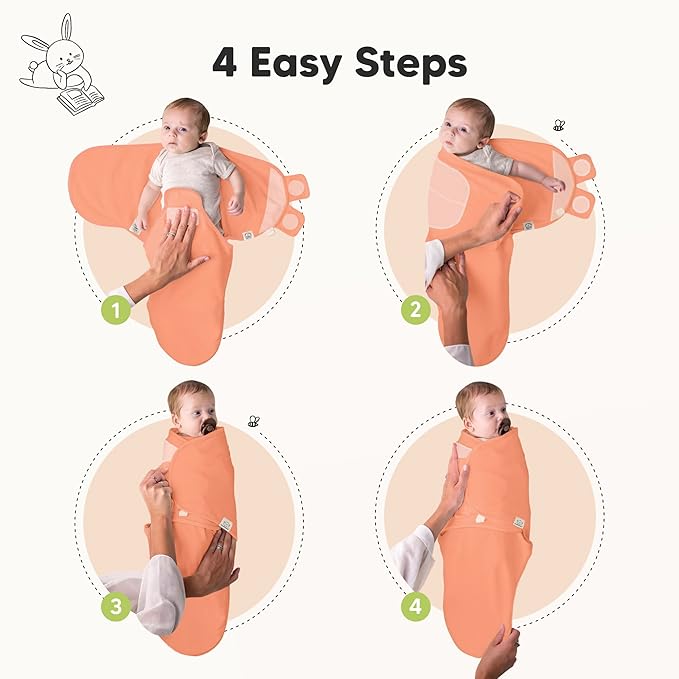 4 Easy Steps

1

2

3

4