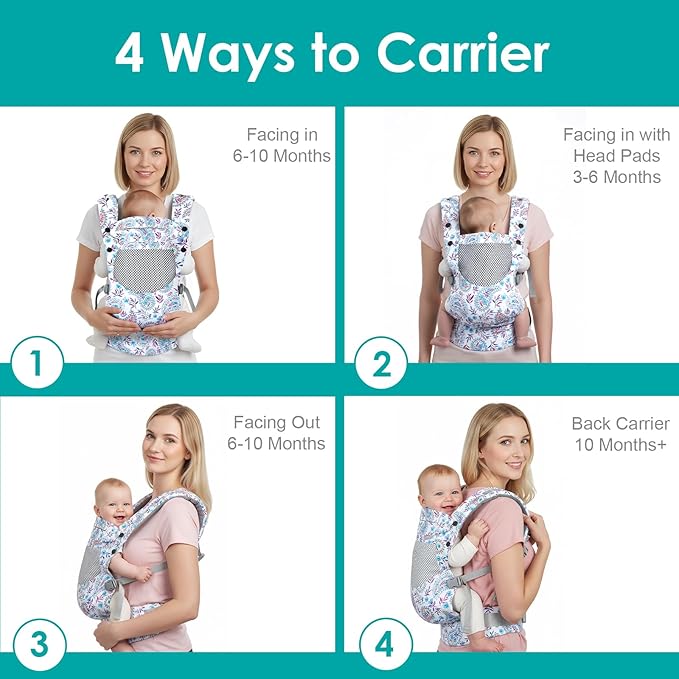 4 Ways to Carrier

Facing in
6-10 Months

1

Facing in with
Head Pads
3-6 Months

2

Facing Out
6-10 Months

3

Back Carrier
10 Months+

4