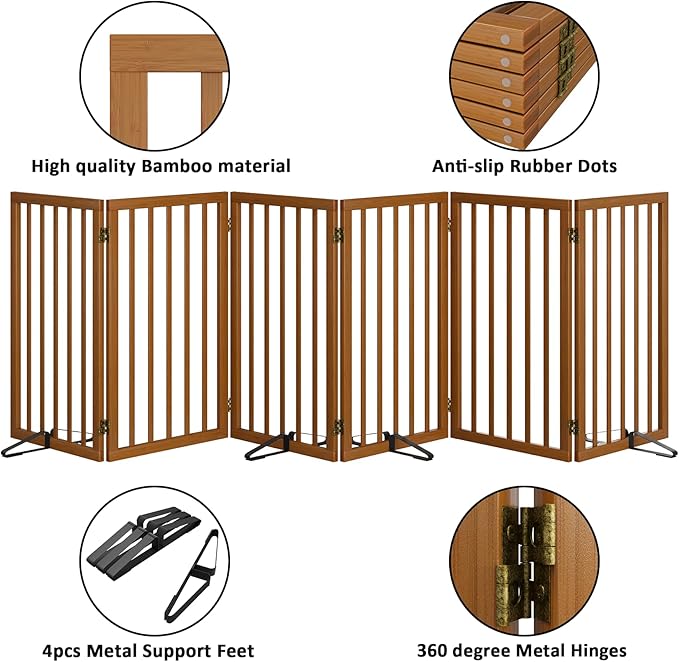 High quality Bamboo material

Anti-slip Rubber Dots

4pcs Metal Support Feet

360 degree Metal Hinges