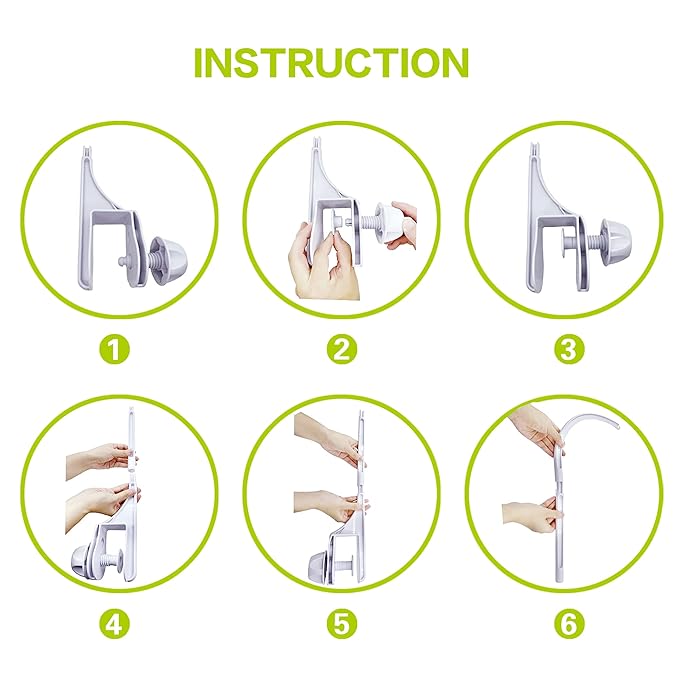 INSTRUCTION

1

2

3

4

5

6