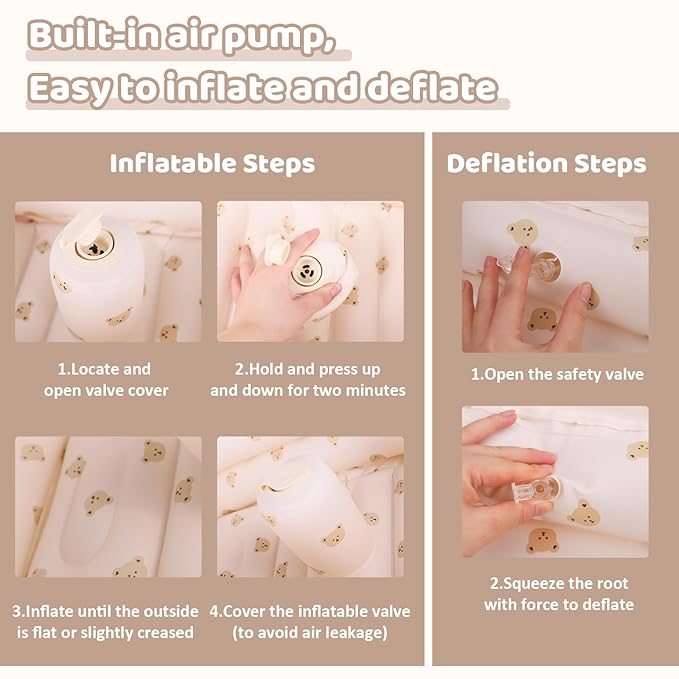 Built-in air pump,
Easy to inflate and deflate

Inflatable Steps

1.Locate and open valve cover

2.Hold and press up and down for two minutes

3.Inflate until the outside is flat or slightly creased

4.Cover the inflatable valve (to avoid air leakage)

Deflation Steps

1.Open the safety valve

2.Squeeze the root with force to deflate