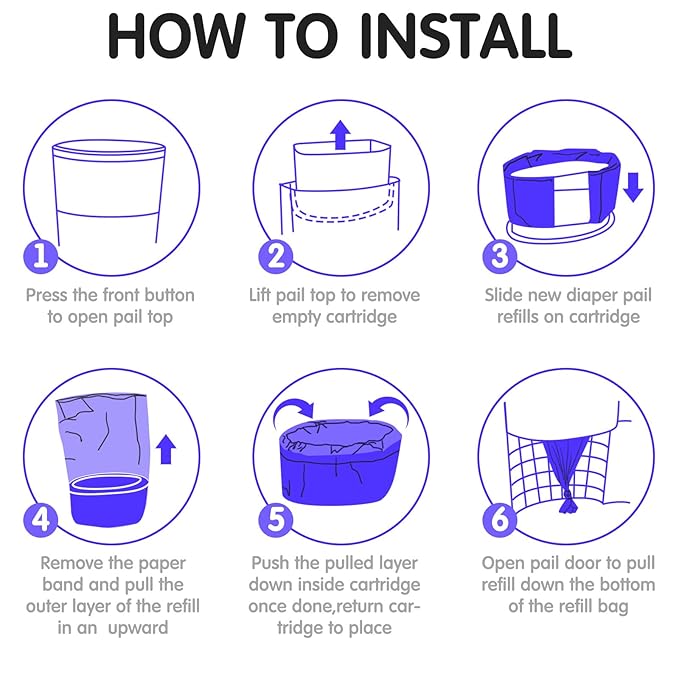 HOW TO INSTALL

1
Press the front button to open pail top

2
Lift pail top to remove empty cartridge

3
Slide new diaper pail refills on cartridge

4
Remove the paper band and pull the outer layer of the refill in an upward

5
Push the pulled layer down inside cartridge once done,return cartridge to place

6
Open pail door to pull refill down the bottom of the refill bag