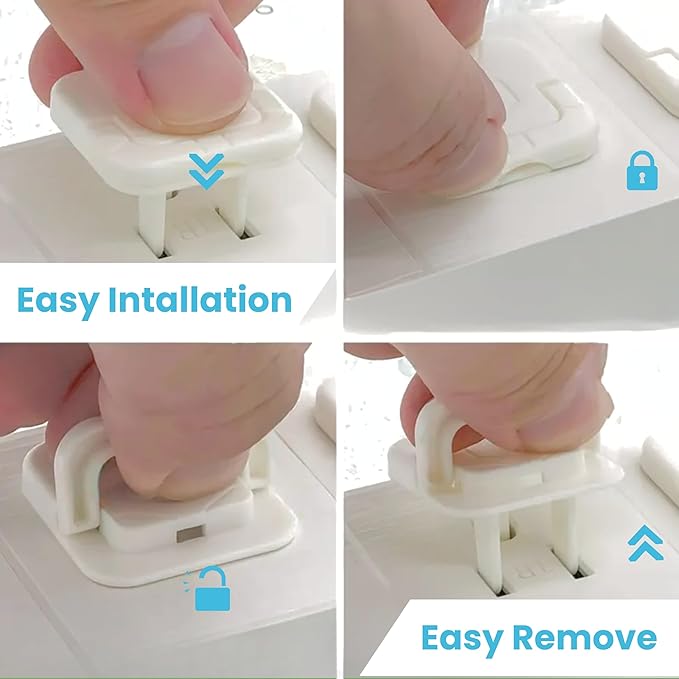 Easy Intallation

Easy Remove