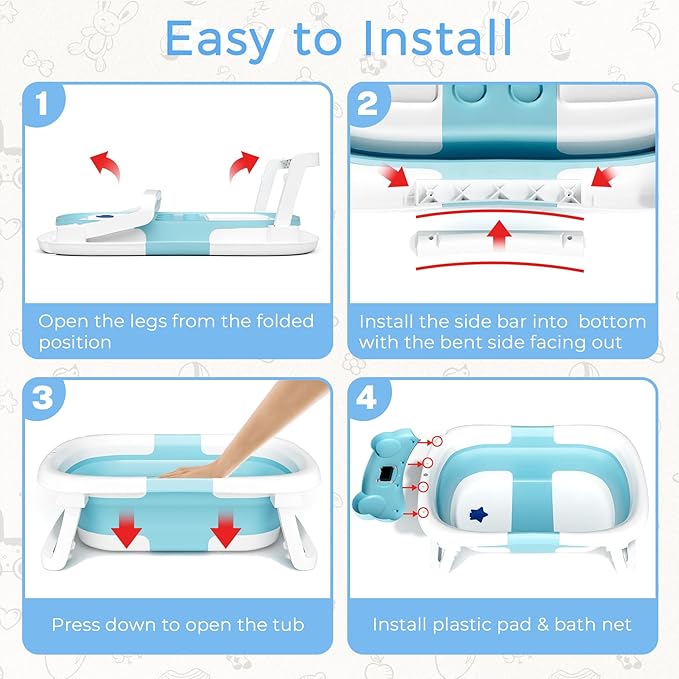 Easy to Install

1

Open the legs from the folded position

2

Install the side bar into bottom with the bent side facing out

3

Press down to open the tub

4

Install plastic pad & bath net