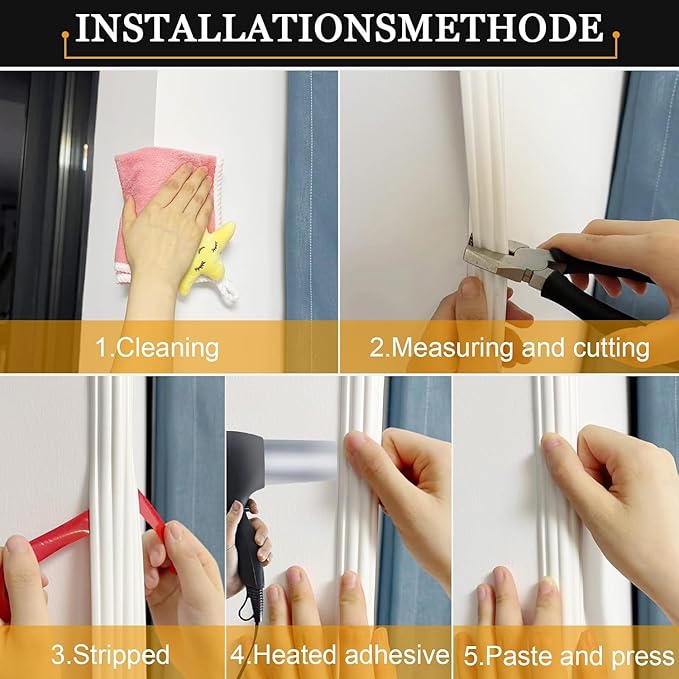 INSTALLATIONSMETHODE

1.Cleaning

2.Measuring and cutting

3.Stripped

4.Heated adhesive

5.Paste and press