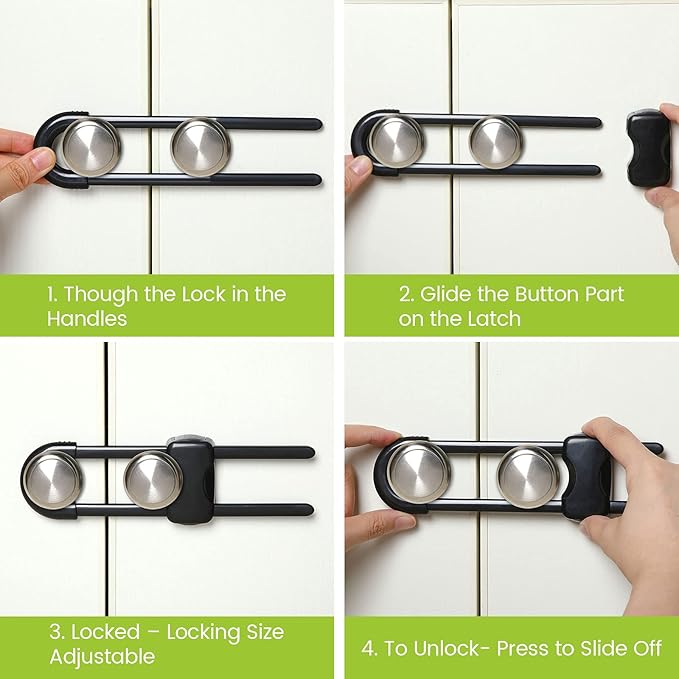 1. Though the Lock in the Handles

2. Glide the Button Part on the Latch

3. Locked – Locking Size Adjustable

4. To Unlock- Press to Slide Off