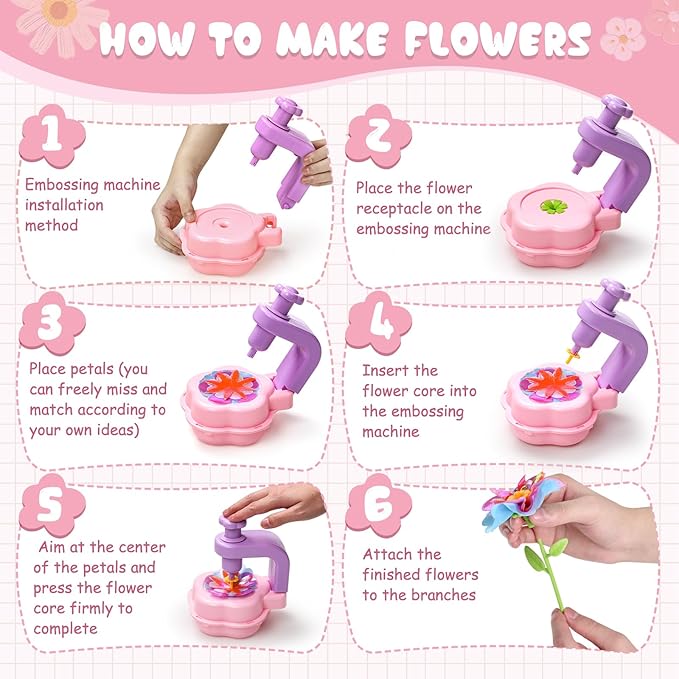 HOW TO MAKE FLOWERS

1

Embossing machine installation method

2

Place the flower receptacle on the embossing machine

3

Place petals (you can freely miss and match according to your own ideas)

4

Insert the flower core into the embossing machine

5

Aim at the center of the petals and press the flower core firmly to complete

6

Attach the finished flowers to the branches