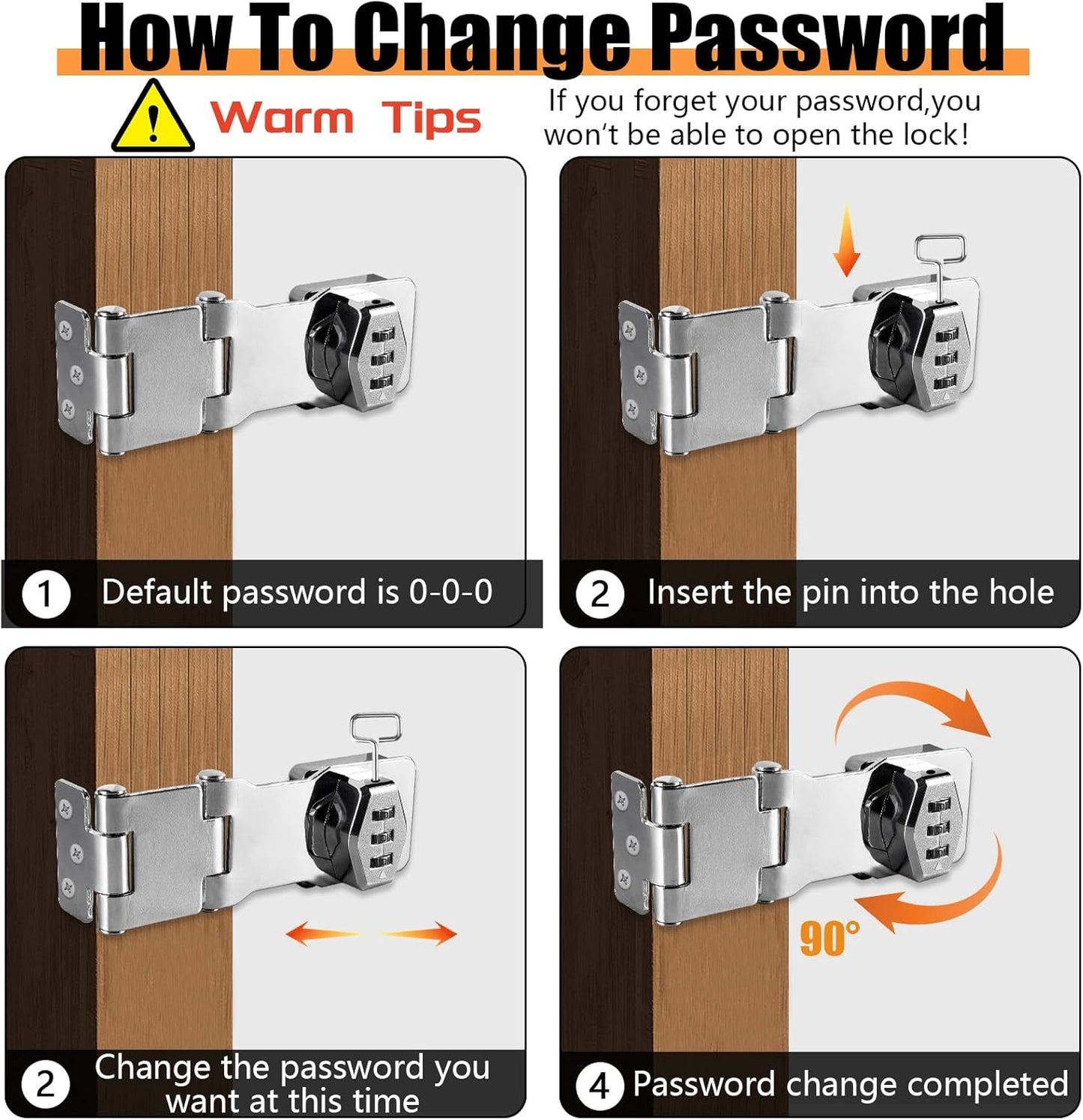 How To Change Password

Warm Tips

If you forget your password,you won't be able to open the lock!

1 Default password is 0-0-0

2 Insert the pin into the hole

2 Change the password you want at this time

90°

4 Password change completed