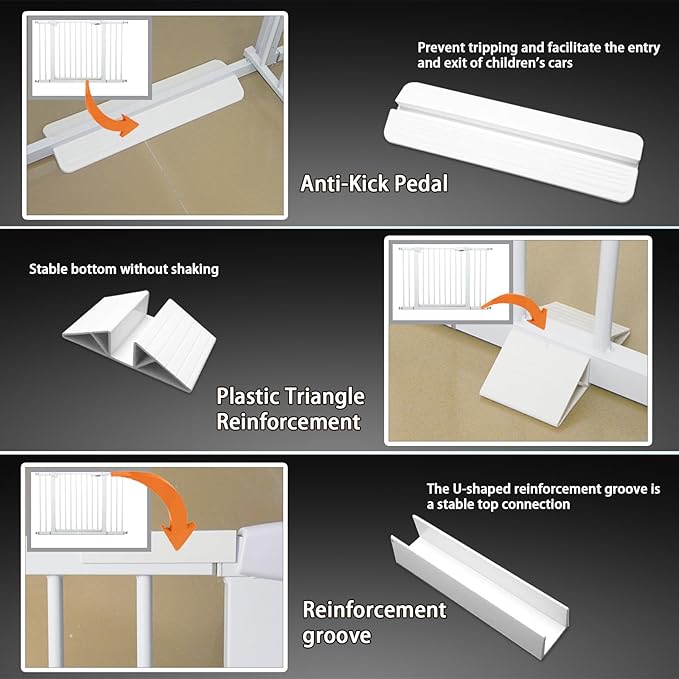 Prevent tripping and facilitate the entry and exit of children's cars

Anti-Kick Pedal

Stable bottom without shaking

Plastic Triangle Reinforcement

The U-shaped reinforcement groove is a stable top connection

Reinforcement groove