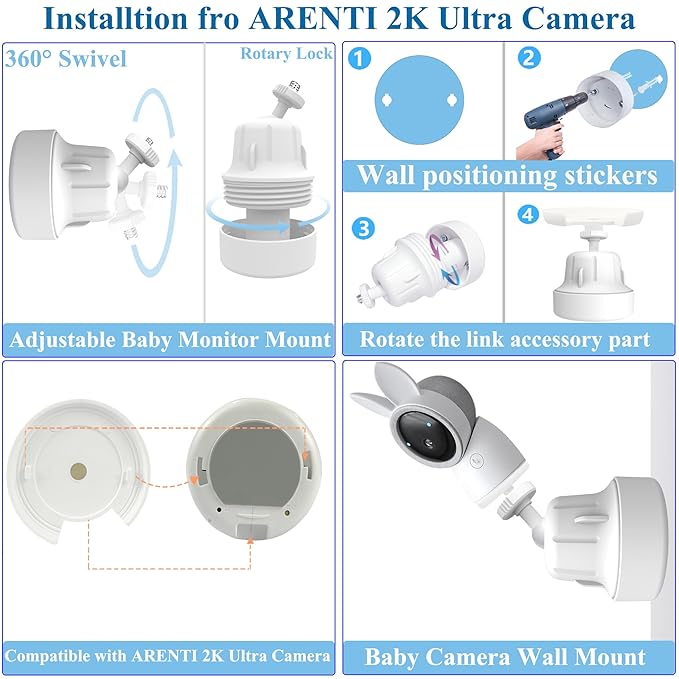 Installtion fro ARENTI 2K Ultra Camera

360° Swivel

Rotary Lock

Adjustable Baby Monitor Mount

1

2

Wall positioning stickers

3

4

Rotate the link accessory part

Compatible with ARENTI 2K Ultra Camera

Baby Camera Wall Mount