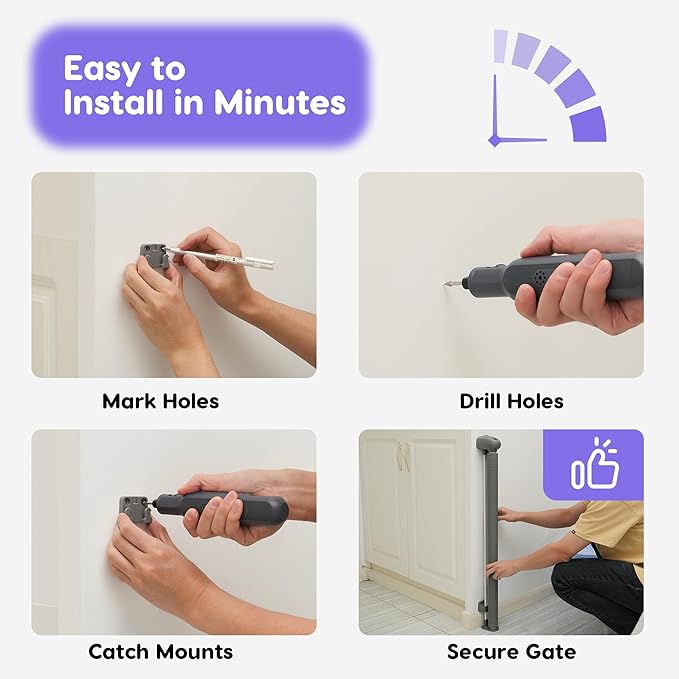 Easy to Install in Minutes

Mark Holes

Drill Holes

Catch Mounts

Secure Gate