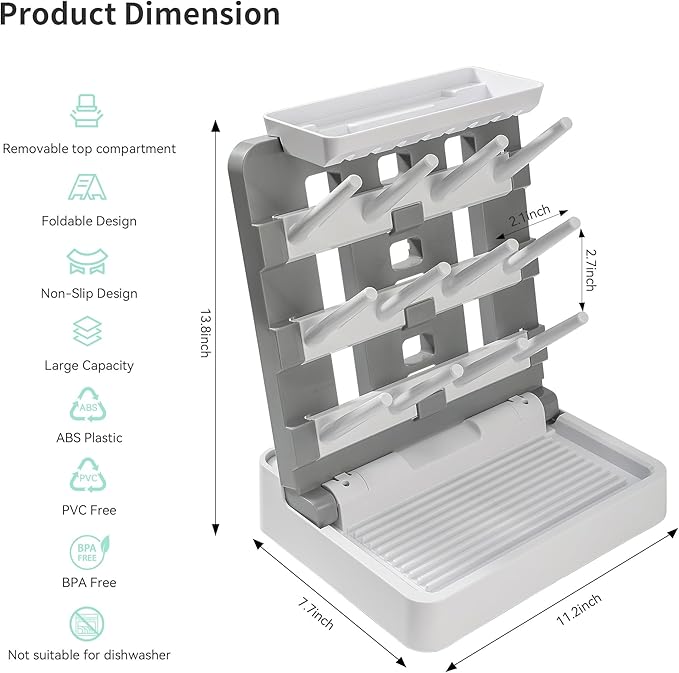 Product Dimension

Removable top compartment

Foldable Design

Non-Slip Design

Large Capacity

ABS

ABS Plastic

PVC

PVC Free

BPA FREE

BPA Free

Not suitable for dishwasher

13.8inch

2.1inch

2.7inch

7.7inch

11.2inch