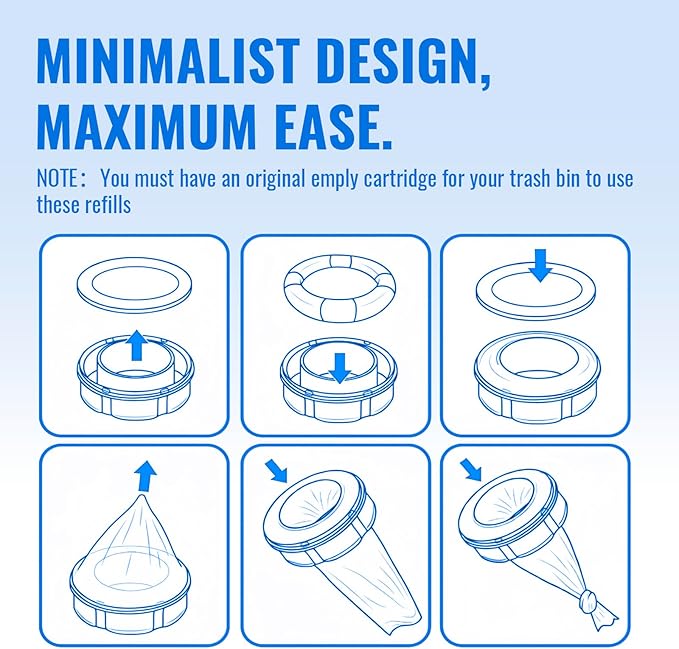 MINIMALIST DESIGN, MAXIMUM EASE.

NOTE: You must have an original emply cartridge for your trash bin to use these refills