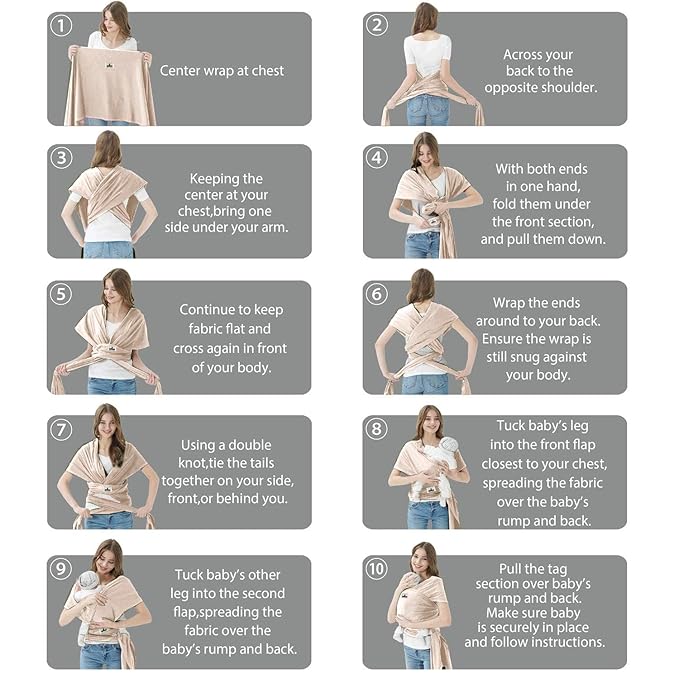 1 Center wrap at chest

2 Across your back to the opposite shoulder.

3 Keeping the center at your chest,bring one side under your arm.

4 With both ends in one hand, fold them under the front section, and pull them down.

5 Continue to keep fabric flat and cross again in front of your body.

6 Wrap the ends around to your back. Ensure the wrap is still snug against your body.

7 Using a double knot,tie the tails together on your side, front,or behind you.

8 Tuck baby's leg into the front flap closest to your chest, spreading the fabric over the baby's rump and back.

9 Tuck baby's other leg into the second flap,spreading the fabric over the baby's rump and back.

10 Pull the tag section over baby's rump and back. Make sure baby is securely in place and follow instructions.