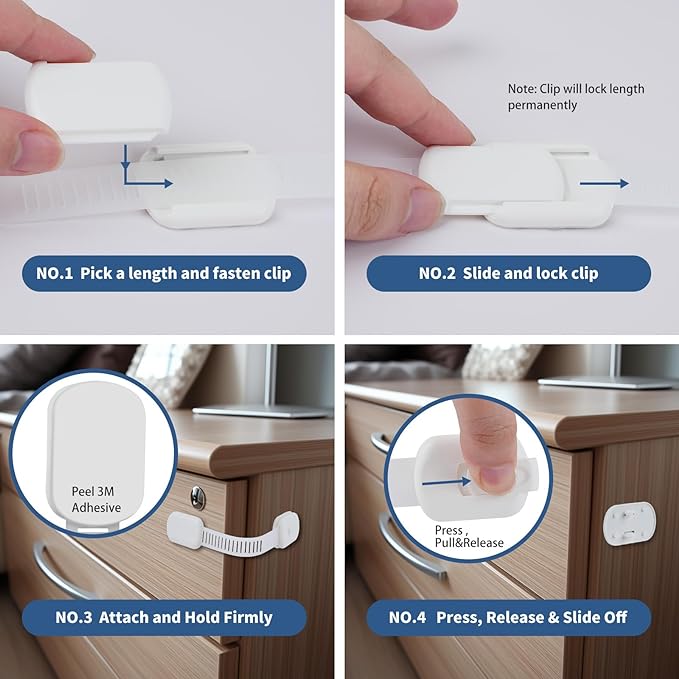 NO.1 Pick a length and fasten clip

Note: Clip will lock length permanently

NO.2 Slide and lock clip

Peel 3M Adhesive

NO.3 Attach and Hold Firmly

Press , Pull&Release

NO.4 Press, Release & Slide Off