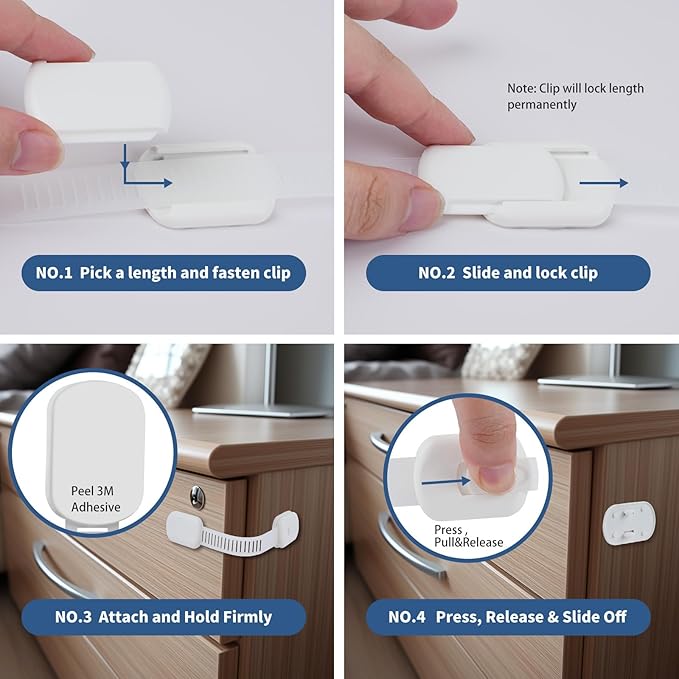 NO.1 Pick a length and fasten clip

Note: Clip will lock length permanently

NO.2 Slide and lock clip

Peel 3M Adhesive

NO.3 Attach and Hold Firmly

Press , Pull&Release

NO.4 Press, Release & Slide Off