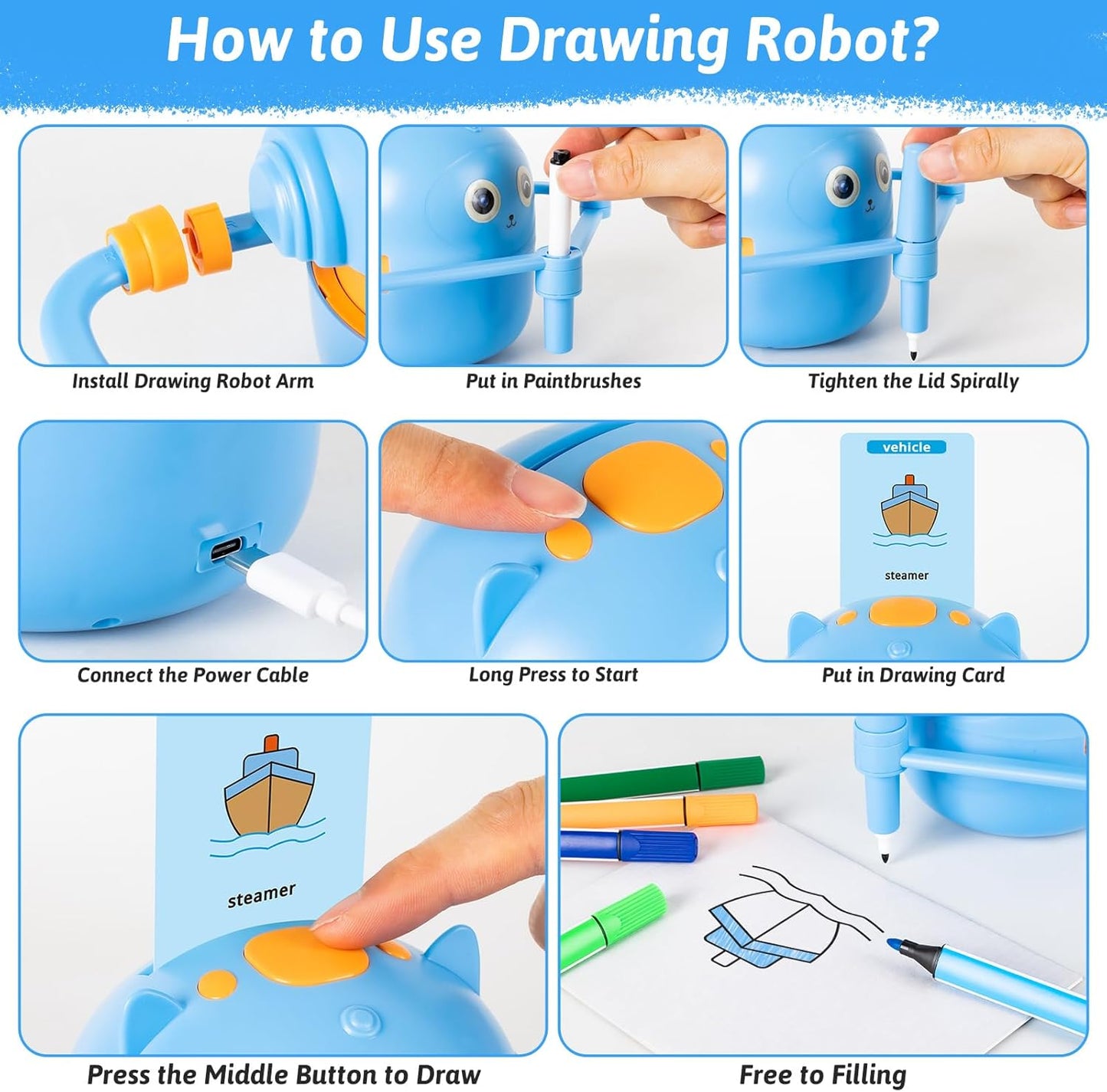 How to Use Drawing Robot?

Install Drawing Robot Arm

Put in Paintbrushes

Tighten the Lid Spirally

Connect the Power Cable

Long Press to Start

vehicle

steamer

Put in Drawing Card

steamer

Press the Middle Button to Draw

Free to Filling