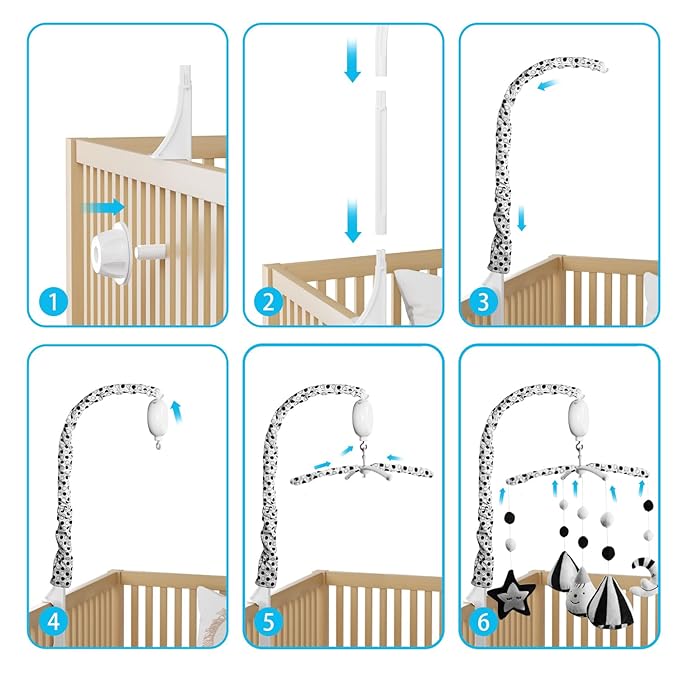 1

2

3

4

5

6