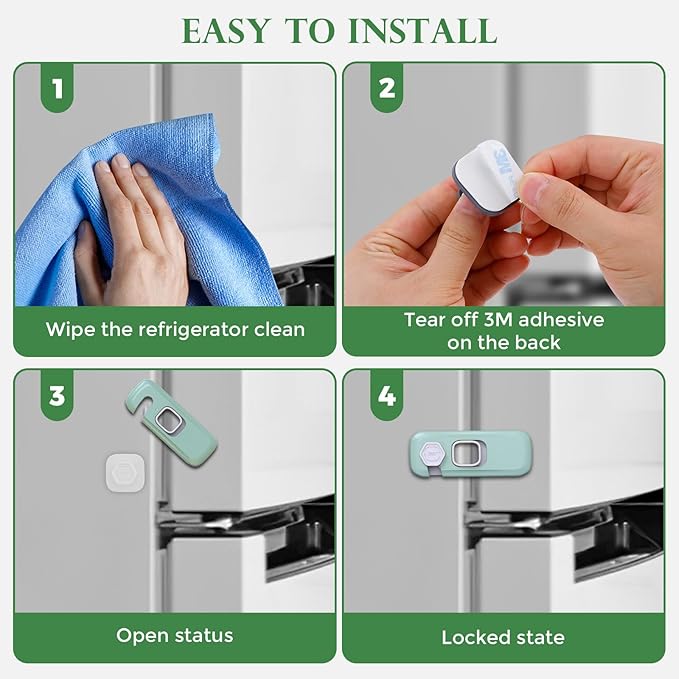 EASY TO INSTALL

1

Wipe the refrigerator clean

2

3M

Tear off 3M adhesive on the back

3

Open status

4

Locked state