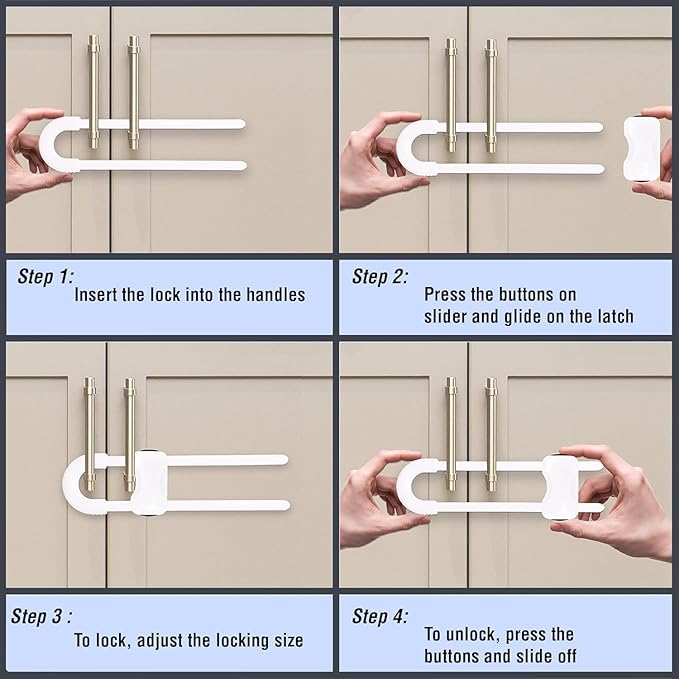 Step 1:
Insert the lock into the handles

Step 2:
Press the buttons on slider and glide on the latch

Step 3 :
To lock, adjust the locking size

Step 4:
To unlock, press the buttons and slide off