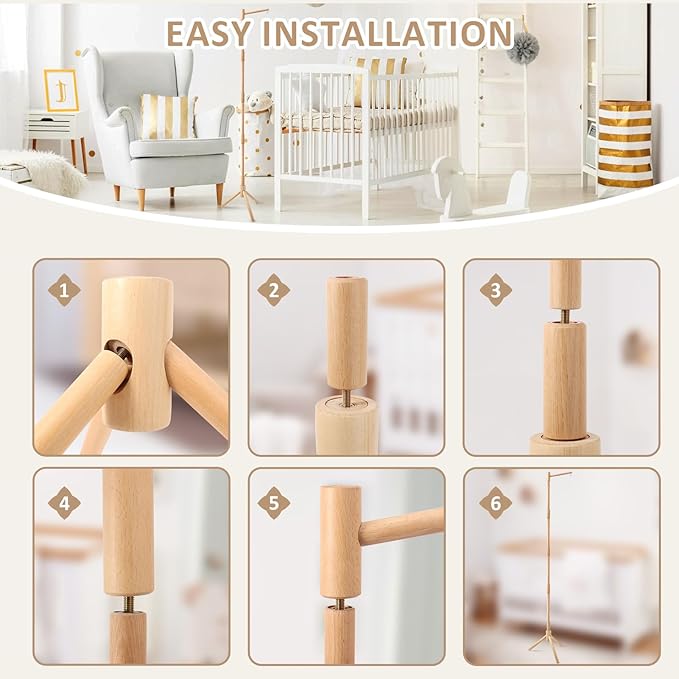 EASY INSTALLATION

1

2

3

4

5

6