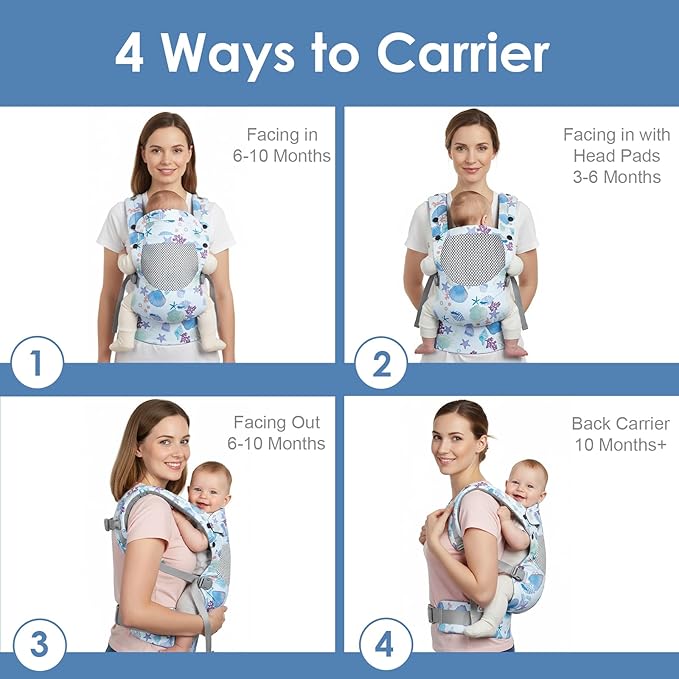 4 Ways to Carrier

Facing in
6-10 Months

1

Facing in with
Head Pads
3-6 Months

2

Facing Out
6-10 Months

3

Back Carrier
10 Months+

4