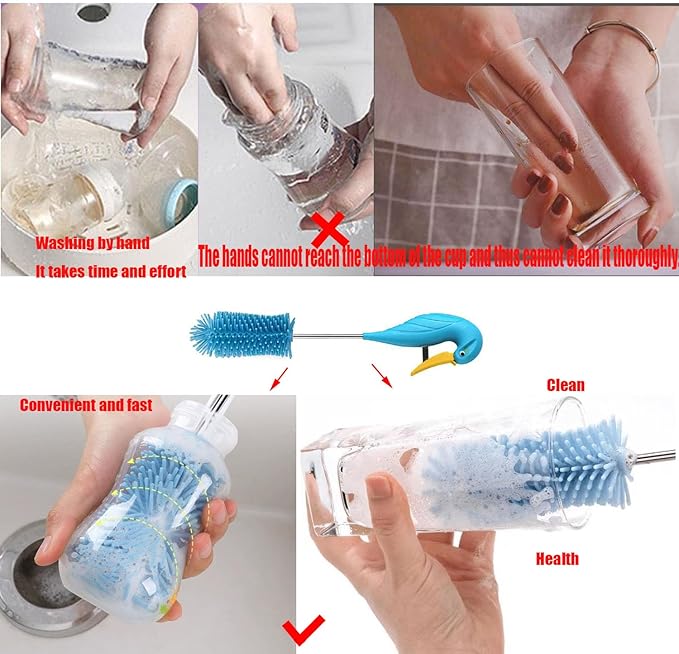 Washing by hand

It takes time and effort

The hands cannot reach the bottom of the cup and thus cannot clean it thoroughly.

Convenient and fast

Clean

Health