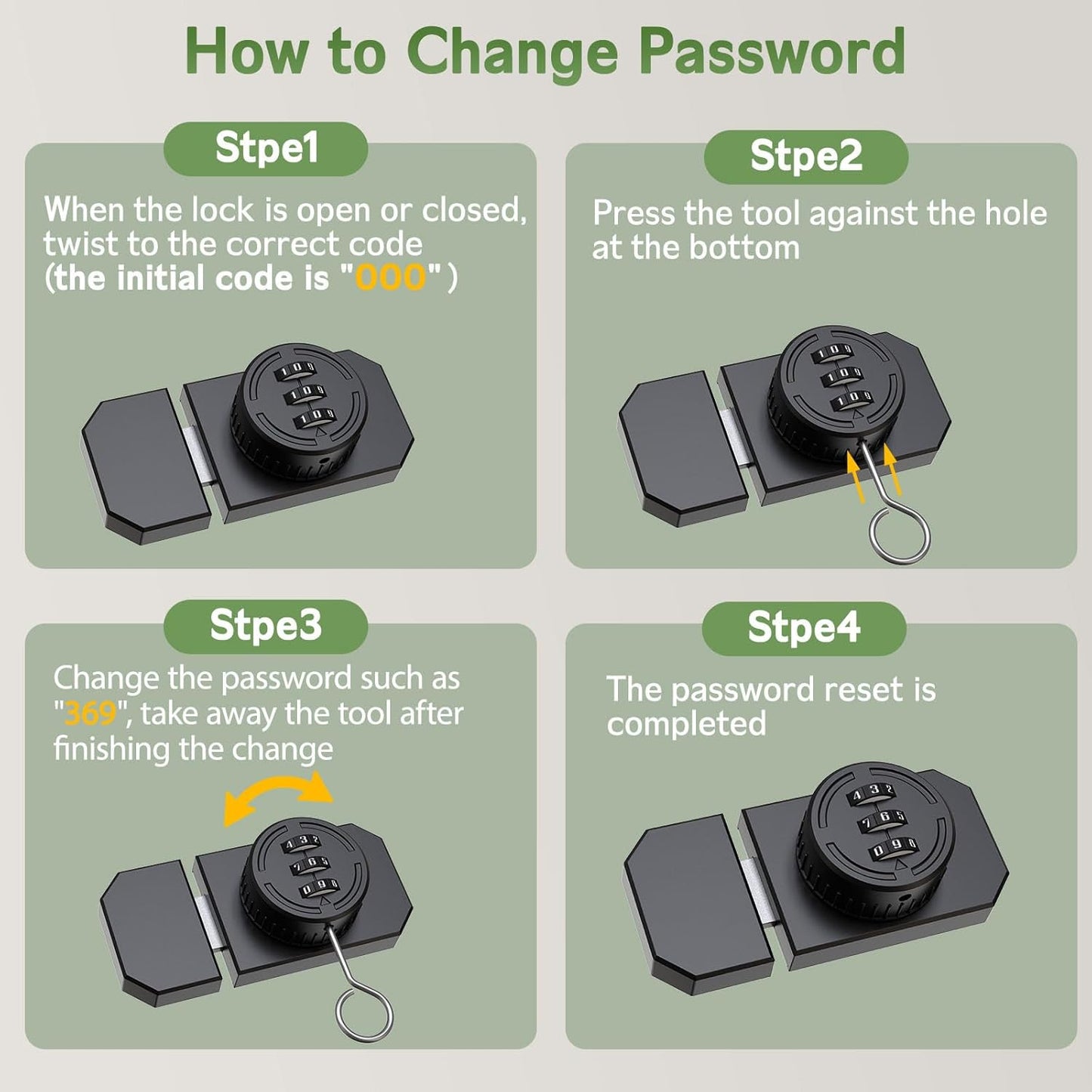 How to Change Password

Stpe1

When the lock is open or closed, twist to the correct code (the initial code is "000")

Stpe2

Press the tool against the hole at the bottom

Stpe3

Change the password such as "369", take away the tool after finishing the change

Stpe4

The password reset is completed