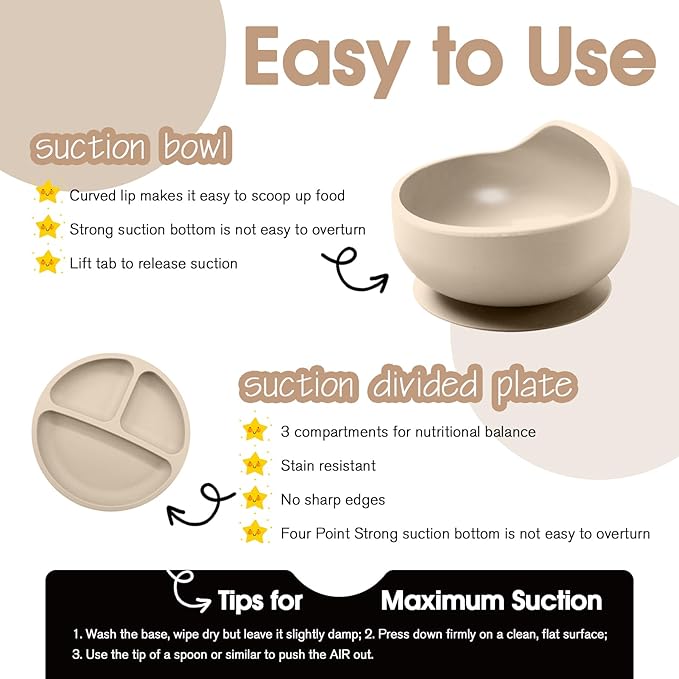 Easy to Use

suction bowl

Curved lip makes it easy to scoop up food

Strong suction bottom is not easy to overturn

Lift tab to release suction

suction divided plate

3 compartments for nutritional balance

Stain resistant

No sharp edges

Four Point Strong suction bottom is not easy to overturn

Tips for Maximum Suction

1. Wash the base, wipe dry but leave it slightly damp; 2. Press down firmly on a clean, flat surface; 3. Use the tip of a spoon or similar to push the AIR out.