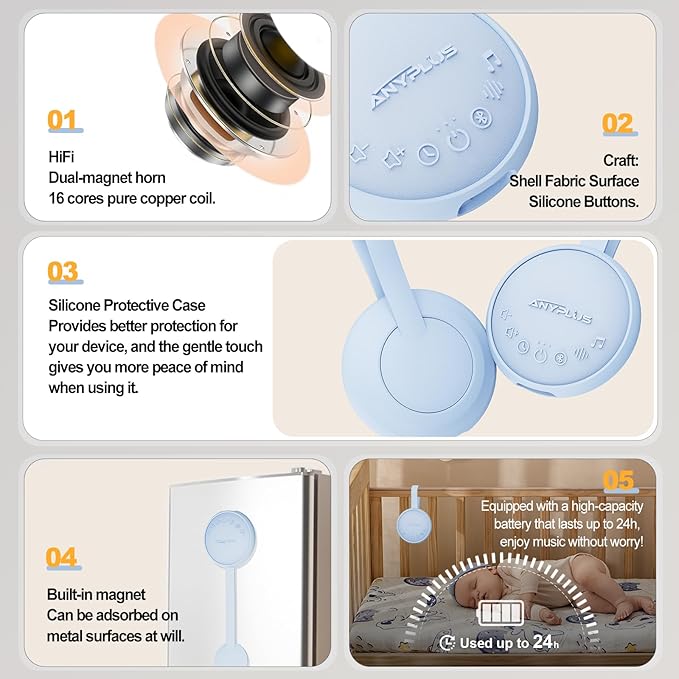 01

HiFi
Dual-magnet horn
16 cores pure copper coil.

ANYPLUS

02

Craft:
Shell Fabric Surface
Silicone Buttons.

03

Silicone Protective Case
Provides better protection for your device, and the gentle touch gives you more peace of mind when using it.

ANYPLUS

04

Built-in magnet
Can be adsorbed on metal surfaces at will.

05

Equipped with a high-capacity battery that lasts up to 24h, enjoy music without worry!

Used up to 24h