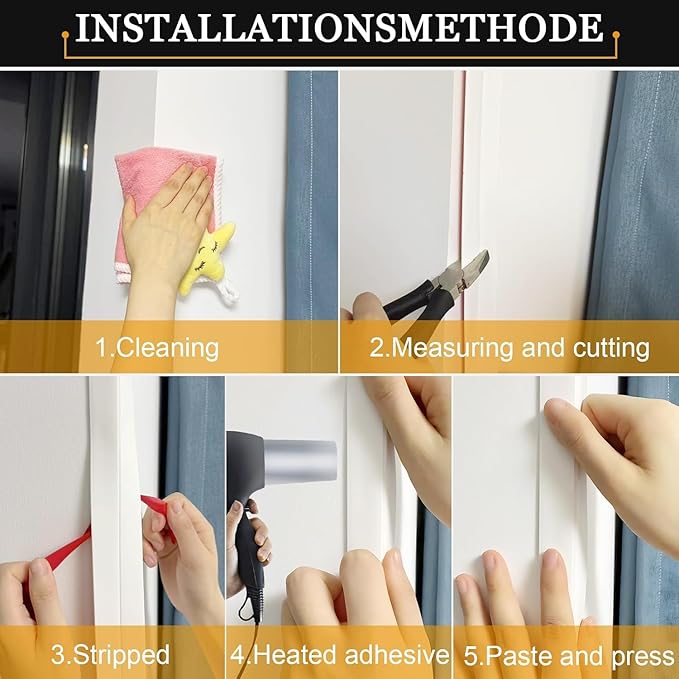 INSTALLATIONSMETHODE

1.Cleaning

2.Measuring and cutting

3.Stripped

4.Heated adhesive

5.Paste and press