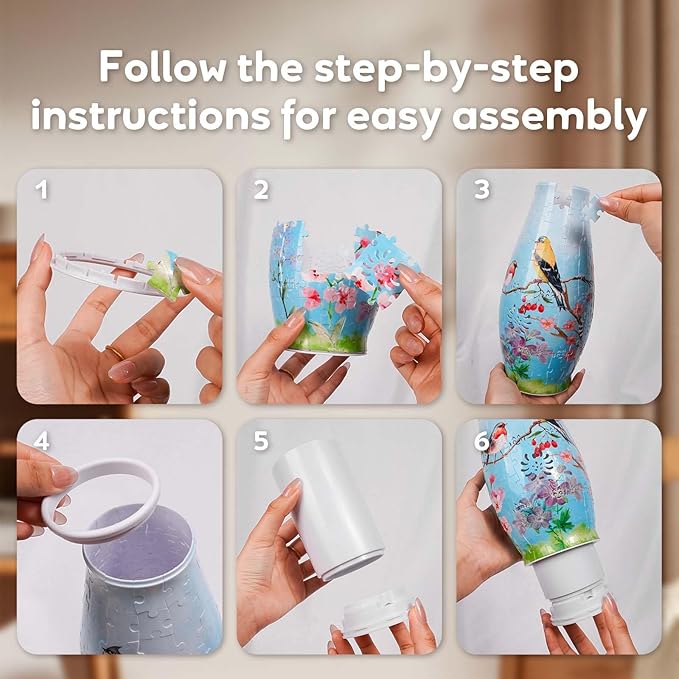 Follow the step-by-step instructions for easy assembly

1

2

3

4

5

6