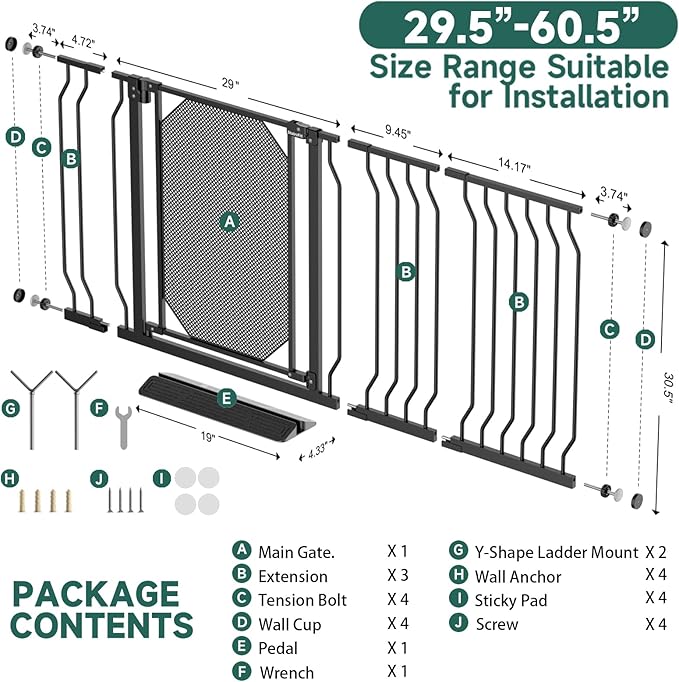 29.5"-60.5"
Size Range Suitable for Installation

3.74"
4.72"
29"
9.45"
14.17"
3.74"
D
C
B
A
B
B
C
D
30.5"
G
F
E
19"
4.33"
H
J
I

PACKAGE CONTENTS

A Main Gate. X 1
B Extension X 3
C Tension Bolt X 4
D Wall Cup X 4
E Pedal X 1
F Wrench X 1
G Y-Shape Ladder Mount X 2
H Wall Anchor X 4
I Sticky Pad X 4
J Screw X 4