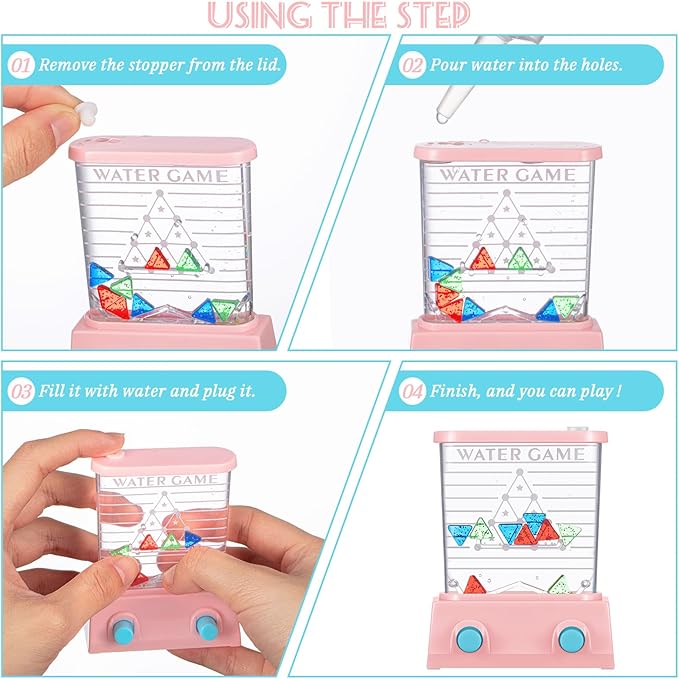 USING THE STEP

01 Remove the stopper from the lid.

WATER GAME

02 Pour water into the holes.

WATER GAME

03 Fill it with water and plug it.

WATER GAME

04 Finish, and you can play !

WATER GAME