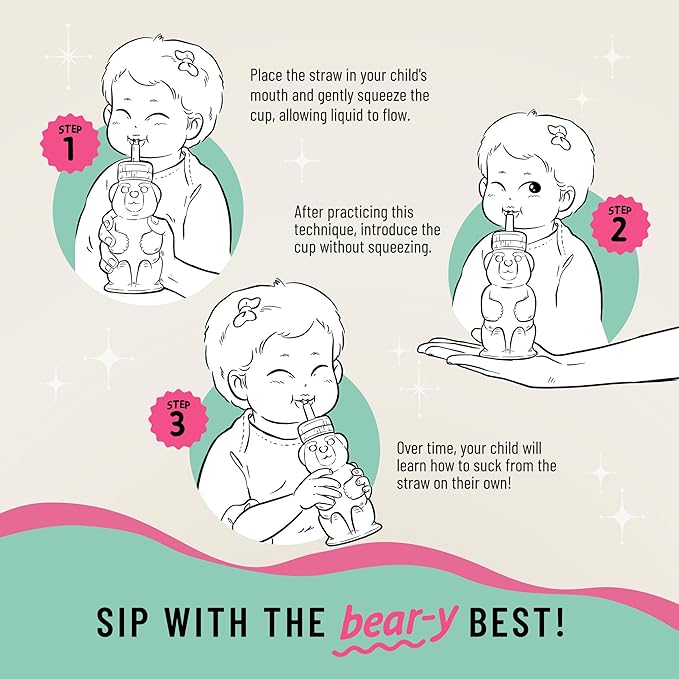 STEP 1

Place the straw in your child's mouth and gently squeeze the cup, allowing liquid to flow.

STEP 2

After practicing this technique, introduce the cup without squeezing.

STEP 3

Over time, your child will learn how to suck from the straw on their own!

SIP WITH THE bear-y BEST!