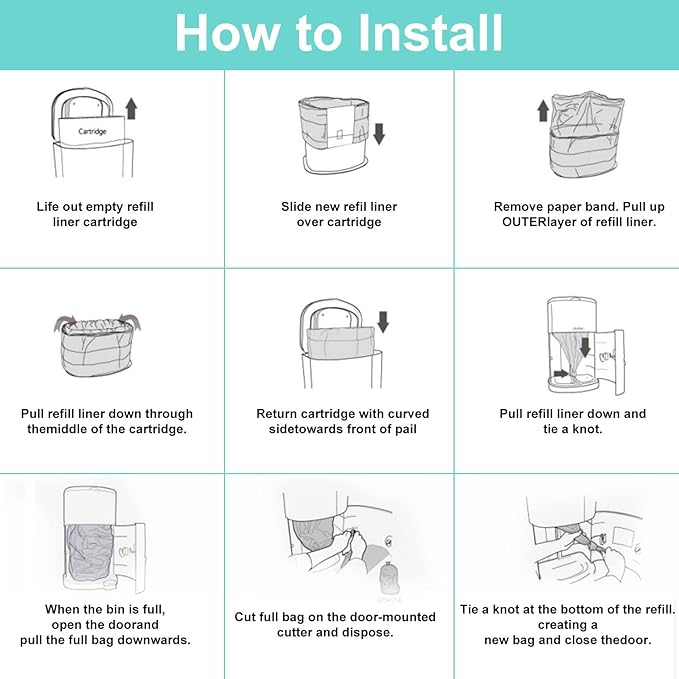 How to Install

Cartridge

Life out empty refill liner cartridge

Slide new refil liner over cartridge

Remove paper band. Pull up OUTERlayer of refill liner.

Pull refill liner down through themiddle of the cartridge.

Return cartridge with curved sidetowards front of pail

Pull refill liner down and tie a knot.

When the bin is full, open the doorand pull the full bag downwards.

Cut full bag on the door-mounted cutter and dispose.

Tie a knot at the bottom of the refill. creating a new bag and close thedoor.