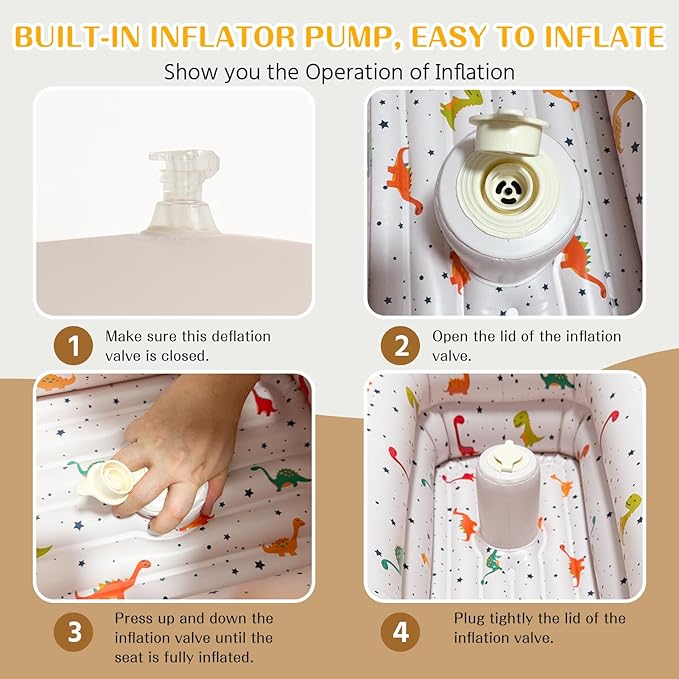 BUILT-IN INFLATOR PUMP, EASY TO INFLATE

Show you the Operation of Inflation

1 Make sure this deflation valve is closed.

2 Open the lid of the inflation valve.

3 Press up and down the inflation valve until the seat is fully inflated.

4 Plug tightly the lid of the inflation valve.