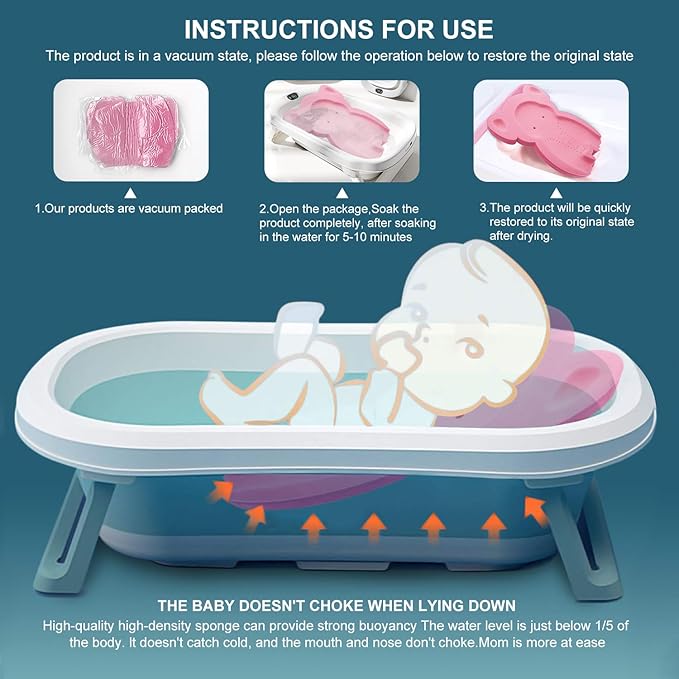 INSTRUCTIONS FOR USE

The product is in a vacuum state, please follow the operation below to restore the original state

1.Our products are vacuum packed

2.Open the package,Soak the product completely, after soaking in the water for 5-10 minutes

3.The product will be quickly restored to its original state after drying.

THE BABY DOESN'T CHOKE WHEN LYING DOWN

High-quality high-density sponge can provide strong buoyancy The water level is just below 1/5 of the body. It doesn't catch cold, and the mouth and nose don't choke.Mom is more at ease