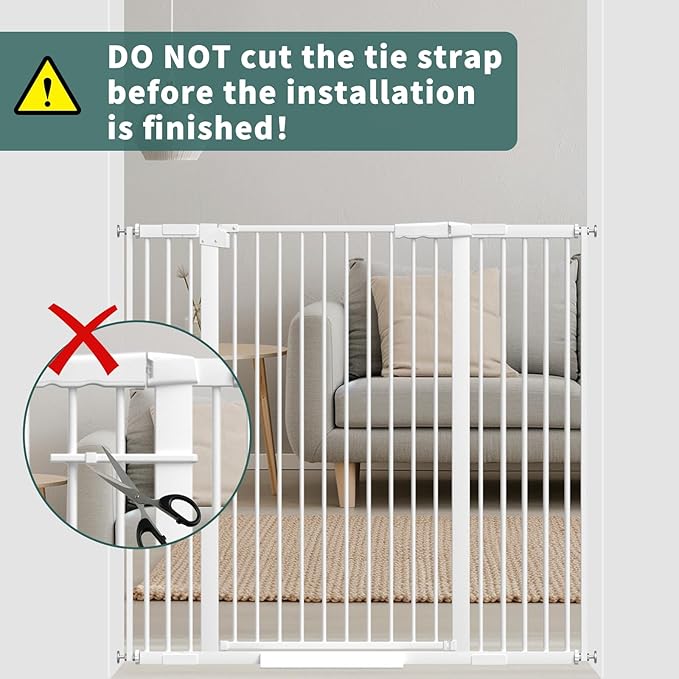 DO NOT cut the tie strap before the installation is finished!