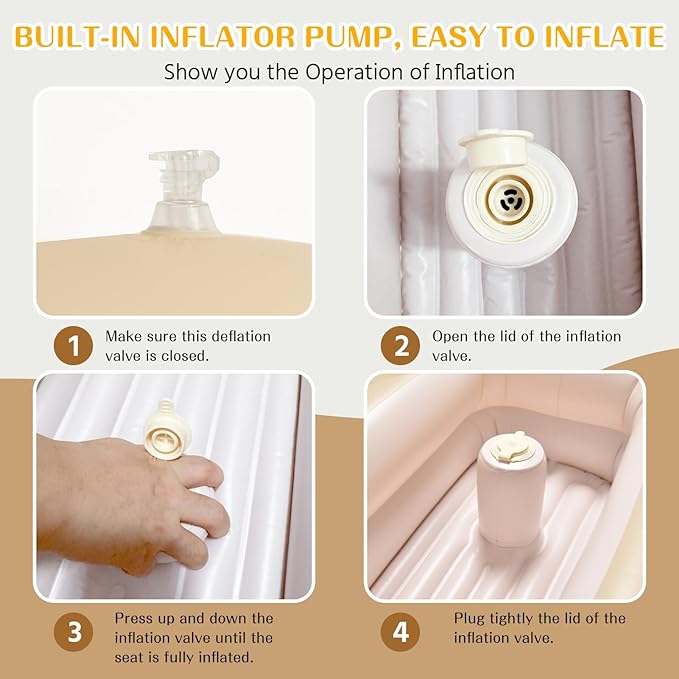 BUILT-IN INFLATOR PUMP, EASY TO INFLATE

Show you the Operation of Inflation

1 Make sure this deflation valve is closed.

2 Open the lid of the inflation valve.

3 Press up and down the inflation valve until the seat is fully inflated.

4 Plug tightly the lid of the inflation valve.