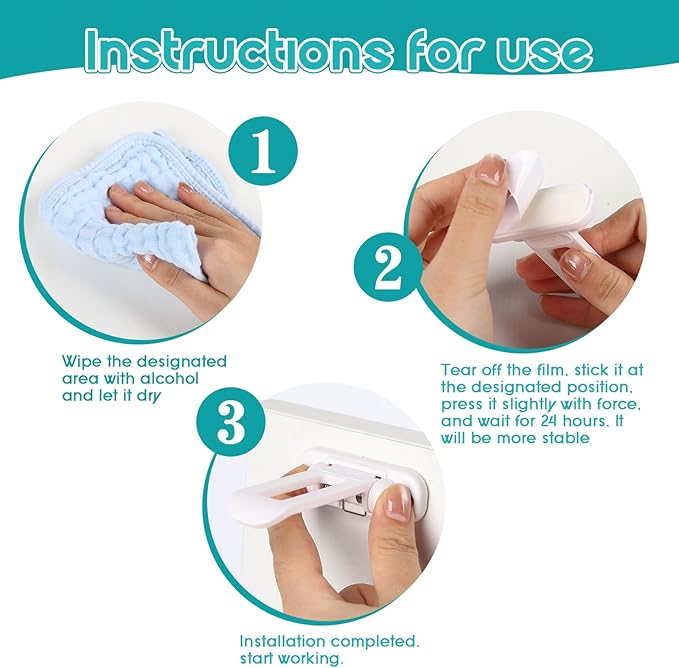 Instructions for use

1

Wipe the designated area with alcohol and let it dry

2

Tear off the film, stick it at the designated position, press it slightly with force, and wait for 24 hours. It will be more stable

3

Installation completed, start working.