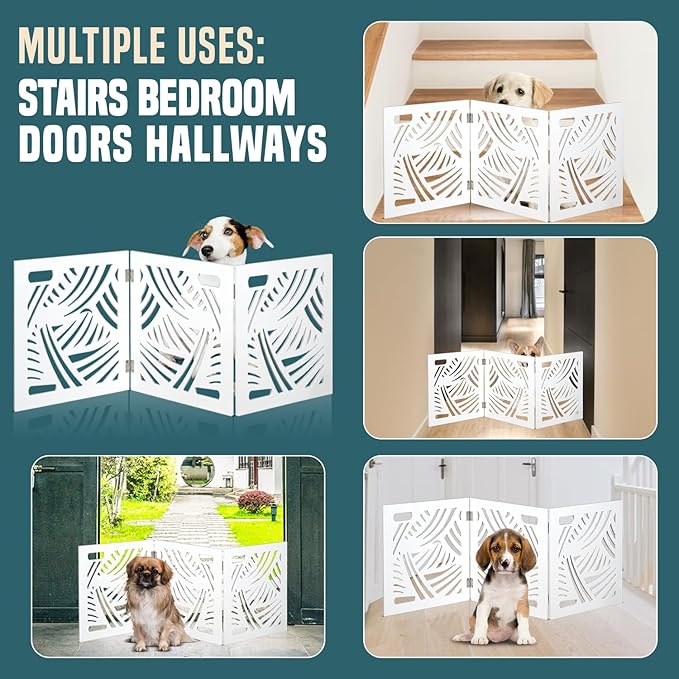 MULTIPLE USES:
STAIRS BEDROOM DOORS HALLWAYS