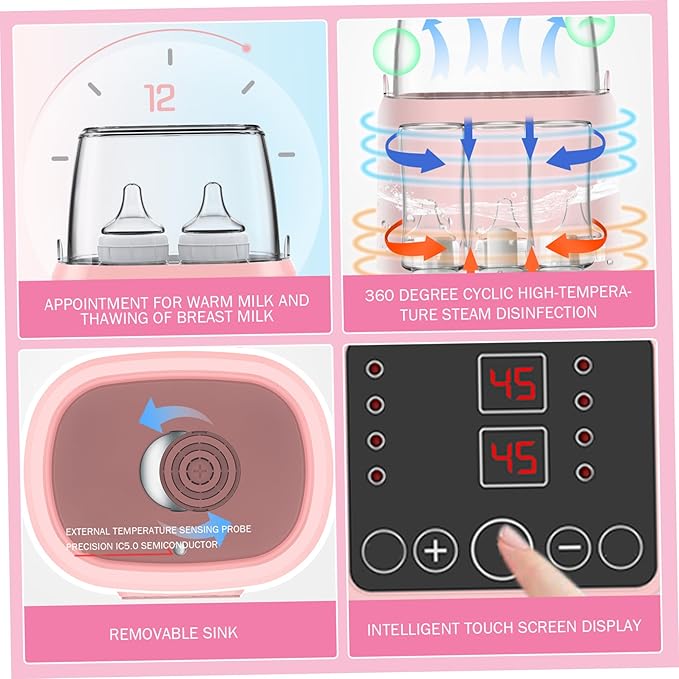 12

APPOINTMENT FOR WARM MILK AND THAWING OF BREAST MILK

360 DEGREE CYCLIC HIGH-TEMPERATURE STEAM DISINFECTION

EXTERNAL TEMPERATURE SENSING PROBE
PRECISION IC5.0 SEMICONDUCTOR

REMOVABLE SINK

45

45

+

−

INTELLIGENT TOUCH SCREEN DISPLAY