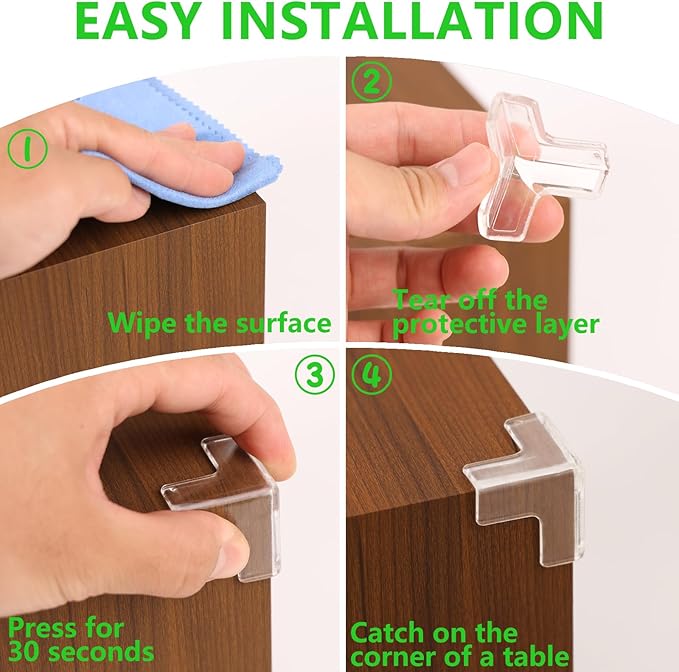 EASY INSTALLATION

1
Wipe the surface

2
Tear off the protective layer

3
Press for 30 seconds

4
Catch on the corner of a table